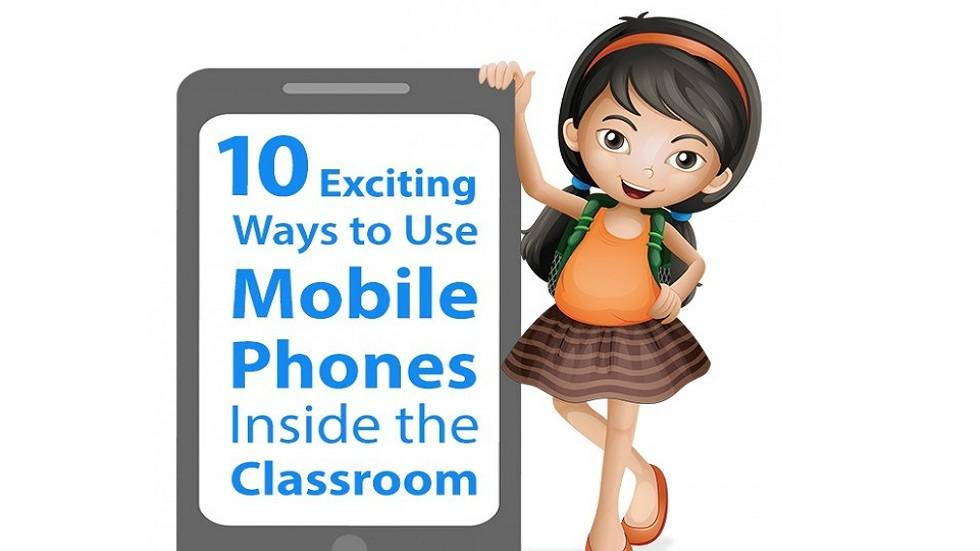 10 Exciting Ways to Use Mobile Phones Inside the Classroom