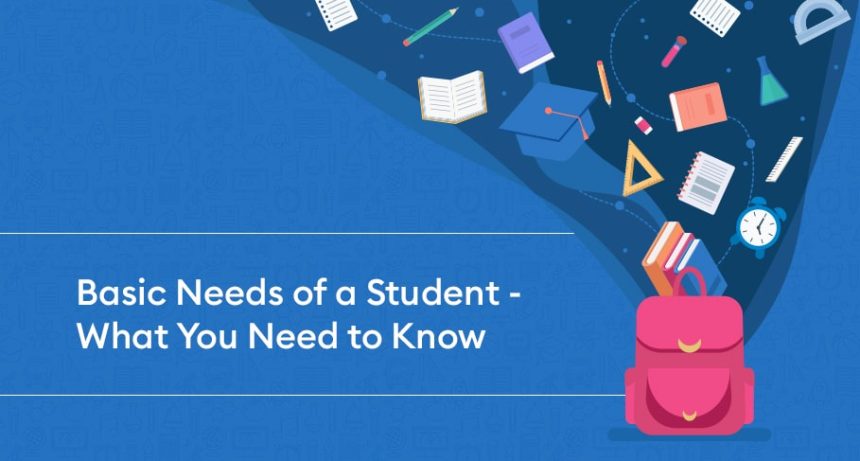 Basic Needs of a Student - What You Need to Know